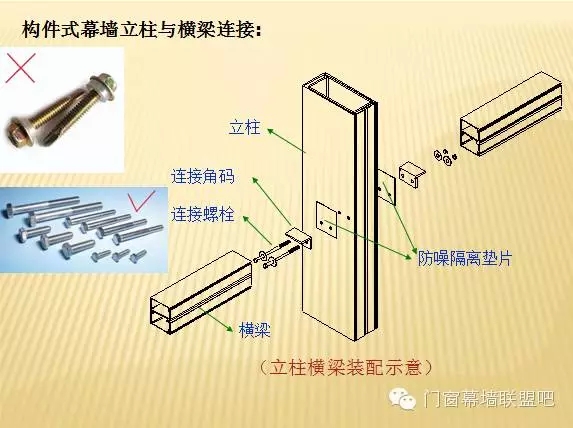 构件式幕墙立柱与横梁连接:

立柱

连接角码

连接螺栓

防噪隔离垫片

横梁

（立柱横梁装配示意）

门窗幕墙联盟吧